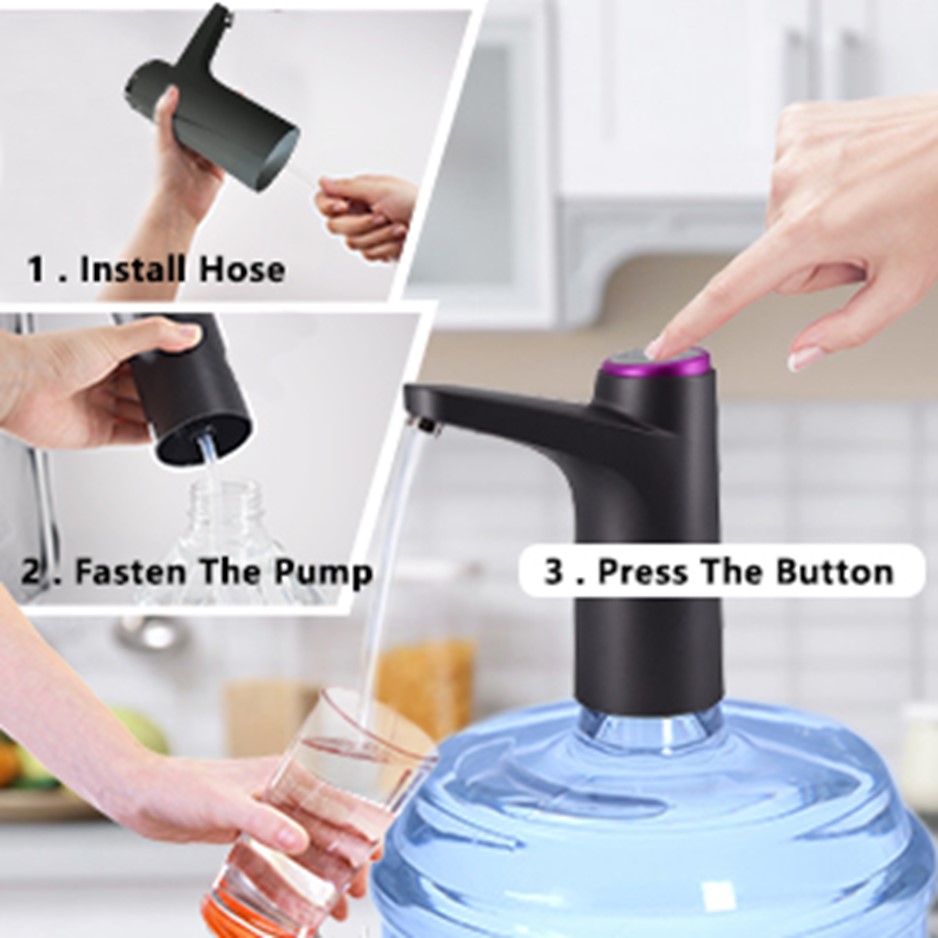 1 . Install Hose

2 . Fasten The Pump

3 . Press The Button